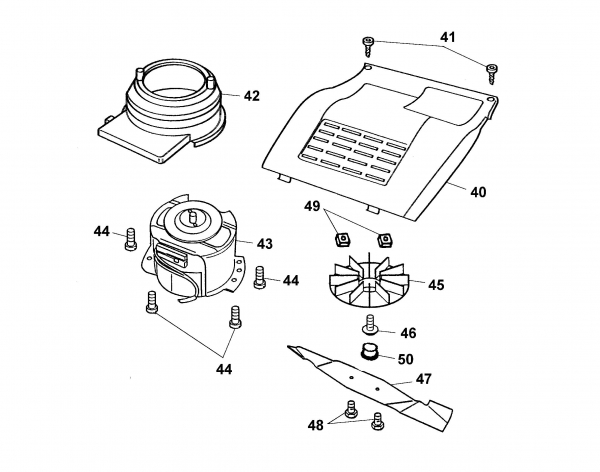 41
42
40
49
44
43
44
45
46
44
50
47
48