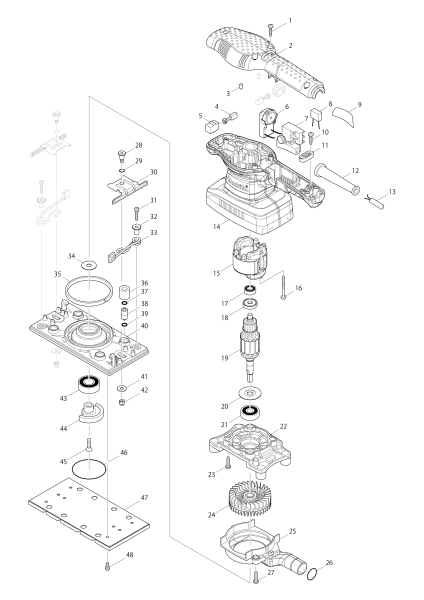 1
2
3
4
5
6
7
8
9
10
11
12
13
14
15
16
17
18
19
20
21
22
23
24
25
26
27
28
29
30
31
32
33
34
35
36
37
38
39
40
41
42
43
44
45
46
47
48