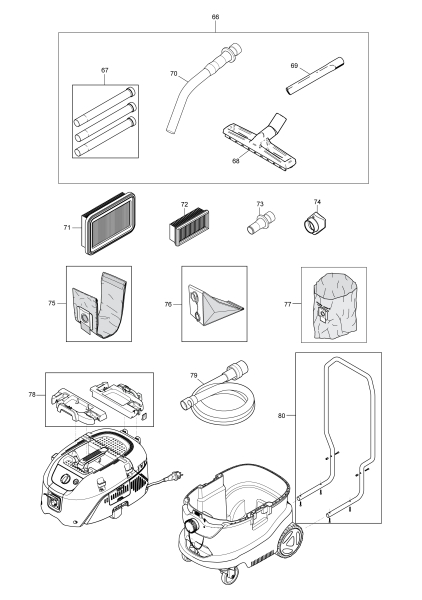 66
67
70
69
68
71
72
73
74
75
76
77
78
79
80