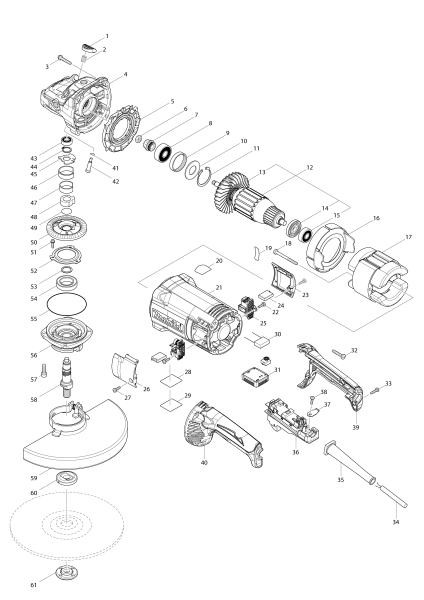 1
2
3
4
5
6
7
8
9
10
11
12
13
14
15
16
17
18
19
20
21
22
23
24
25
26
27
28
29
30
31
32
33
34
35
36
37
38
39
40
41
42
43
44
45
46
47
48
49
50
51
52
53
54
55
56
57
58
59
60
61