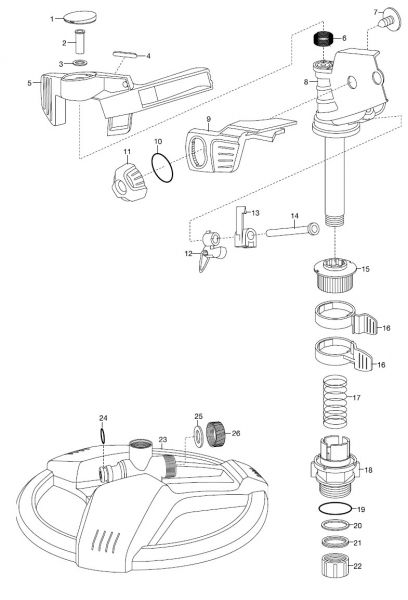 1
2
3
4
5
6
7
8
9
10
11
12
13
14
15
16
16
17
18
19
20
21
22
23
24
25
26