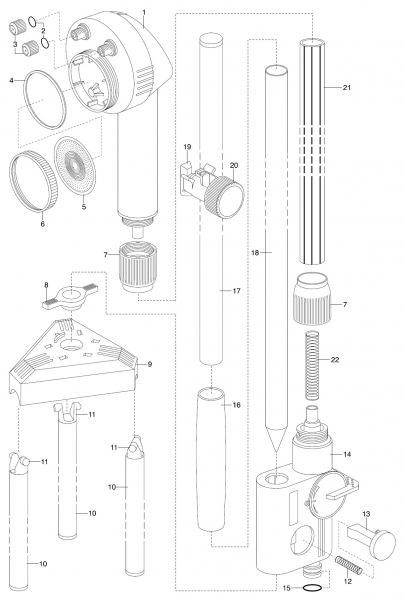 1
2
3
4
5
6
7
8
9
11
11
11
10
10
10
19
20
17
16
18
21
7
22
14
13
12
15