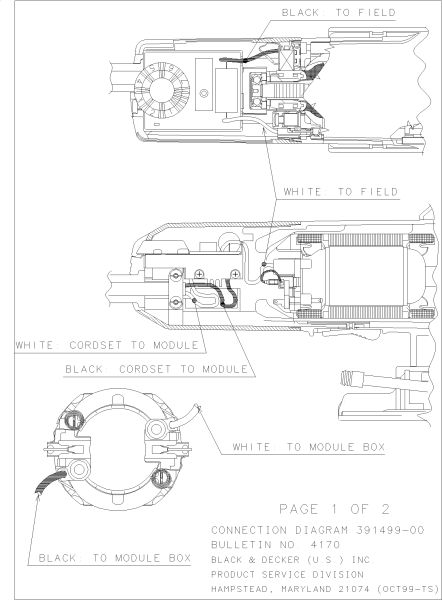 BLACK: TO FIELD

WHITE: TO FIELD

WHITE: CORDSET TO MODULE

BLACK: CORDSET TO MODULE

WHITE: TO MODULE BOX

BLACK: TO MODULE BOX

PAGE 1 OF 2

CONNECTION DIAGRAM 391499-00
BULLETIN NO. 4170
BLACK & DECKER (U.S.) INC.
PRODUCT SERVICE DIVISION
HAMPSTEAD, MARYLAND 21074 (OCT99-TS)