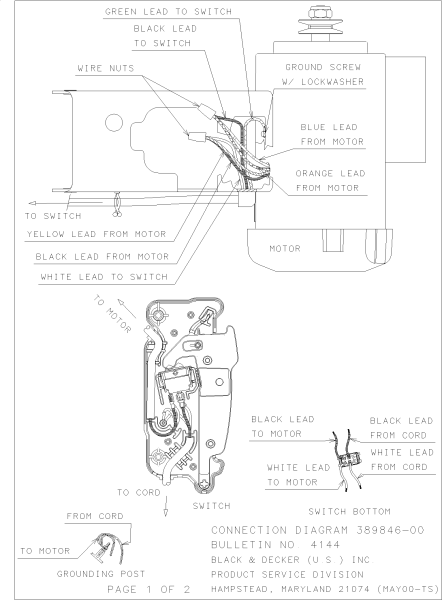 GREEN LEAD TO SWITCH

BLACK LEAD TO SWITCH

WIRE NUTS

GROUND SCREW W/ LOCKWASHER

BLUE LEAD FROM MOTOR

ORANGE LEAD FROM MOTOR

TO SWITCH

YELLOW LEAD FROM MOTOR

BLACK LEAD FROM MOTOR

WHITE LEAD TO SWITCH

MOTOR

TO MOTOR

BLACK LEAD TO MOTOR

BLACK LEAD FROM CORD

WHITE LEAD FROM CORD

WHITE LEAD TO MOTOR

TO CORD

SWITCH

SWITCH BOTTOM

FROM CORD

TO MOTOR

GROUNDING POST

CONNECTION DIAGRAM 389846-00
BULLETIN NO. 4144
BLACK & DECKER (U.S.) INC.
PRODUCT SERVICE DIVISION
HAMPSTEAD, MARYLAND 21074 (MAY00-TS)

PAGE 1 OF 2