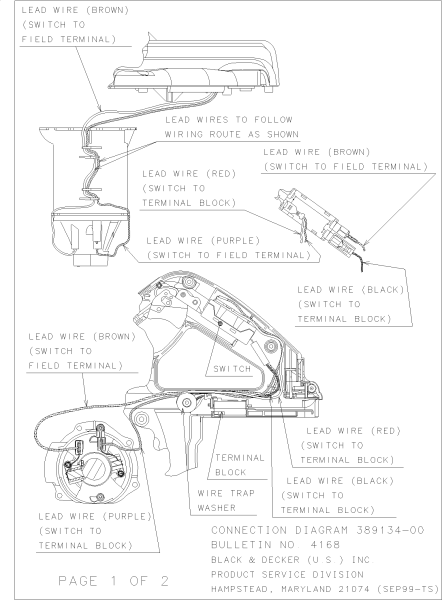 LEAD WIRE (BROWN)
(SWITCH TO
FIELD TERMINAL)

LEAD WIRES TO FOLLOW
WIRING ROUTE AS SHOWN

LEAD WIRE (BROWN)
(SWITCH TO FIELD TERMINAL)

LEAD WIRE (RED)
(SWITCH TO
TERMINAL BLOCK)

LEAD WIRE (PURPLE)
(SWITCH TO FIELD TERMINAL)

LEAD WIRE (BLACK)
(SWITCH TO
TERMINAL BLOCK)

LEAD WIRE (BROWN)
(SWITCH TO
FIELD TERMINAL)

SWITCH

LEAD WIRE (RED)
(SWITCH TO
TERMINAL BLOCK)

TERMINAL
BLOCK

LEAD WIRE (BLACK)
(SWITCH TO
TERMINAL BLOCK)

WIRE TRAP
WASHER

LEAD WIRE (PURPLE)
(SWITCH TO
TERMINAL BLOCK)

CONNECTION DIAGRAM 389134-00
BULLETIN NO. 4168
BLACK & DECKER (U.S.) INC.
PRODUCT SERVICE DIVISION
HAMPSTEAD, MARYLAND 21074 (SEP99-TS)

PAGE 1 OF 2