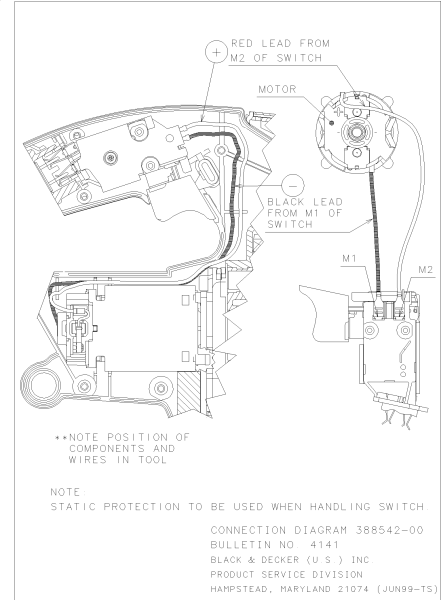 + RED LEAD FROM M2 OF SWITCH

MOTOR

− BLACK LEAD FROM M1 OF SWITCH

M1

M2

**NOTE POSITION OF COMPONENTS AND WIRES IN TOOL

NOTE:
STATIC PROTECTION TO BE USED WHEN HANDLING SWITCH.

CONNECTION DIAGRAM 388542-00
BULLETIN NO. 4141
BLACK & DECKER (U.S.) INC.
PRODUCT SERVICE DIVISION
HAMPSTEAD, MARYLAND 21074 (JUN99-TS)