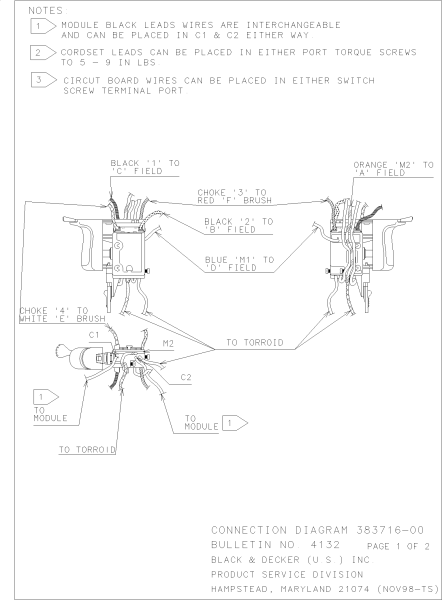 NOTES:

1 MODULE BLACK LEADS WIRES ARE INTERCHANGEABLE AND CAN BE PLACED IN C1 & C2 EITHER WAY.

2 CORDSET LEADS CAN BE PLACED IN EITHER PORT TORQUE SCREWS TO 5 - 9 IN LBS.

3 CIRCUT BOARD WIRES CAN BE PLACED IN EITHER SWITCH SCREW TERMINAL PORT.

BLACK '1' TO 'C' FIELD

ORANGE 'M2' TO 'A' FIELD

CHOKE '3' TO RED 'F' BRUSH

BLACK '2' TO 'B' FIELD

BLUE 'M1' TO 'D' FIELD

CHOKE '4' TO WHITE 'E' BRUSH

C1

M2

TO TORROID

C2

1 TO MODULE

TO MODULE 1

TO TORROID

CONNECTION DIAGRAM 383716-00
BULLETIN NO. 4132 PAGE 1 OF 2
BLACK & DECKER (U.S.) INC.
PRODUCT SERVICE DIVISION
HAMPSTEAD, MARYLAND 21074 (NOV98-TS)