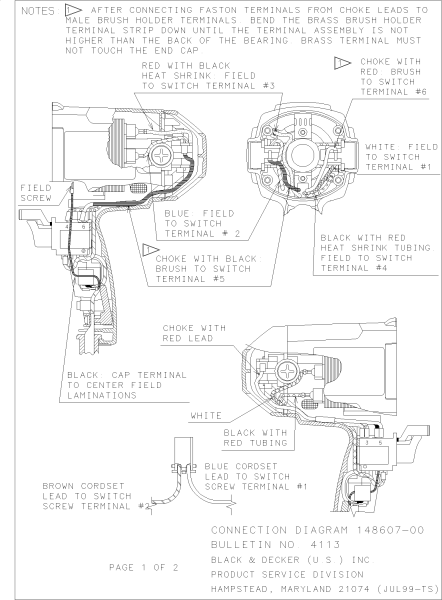 NOTES: 1 AFTER CONNECTING FASTON TERMINALS FROM CHOKE LEADS TO MALE BRUSH HOLDER TERMINALS. BEND THE BRASS BRUSH HOLDER TERMINAL STRIP DOWN UNTIL THE TERMINAL ASSEMBLY IS NOT HIGHER THAN THE BACK OF THE BEARING. BRASS TERMINAL MUST NOT TOUCH THE END CAP.

RED WITH BLACK HEAT SHRINK: FIELD TO SWITCH TERMINAL #3

1 CHOKE WITH RED: BRUSH TO SWITCH TERMINAL #6

WHITE: FIELD TO SWITCH TERMINAL #1

FIELD SCREW

BLUE: FIELD TO SWITCH TERMINAL # 2

BLACK WITH RED HEAT SHRINK TUBING. FIELD TO SWITCH TERMINAL #4

1 CHOKE WITH BLACK: BRUSH TO SWITCH TERMINAL #5

4 6

CHOKE WITH RED LEAD

BLACK: CAP TERMINAL TO CENTER FIELD LAMINATIONS

WHITE

BLACK WITH RED TUBING

3 5

BLUE CORDSET LEAD TO SWITCH SCREW TERMINAL #1

BROWN CORDSET LEAD TO SWITCH SCREW TERMINAL #2

CONNECTION DIAGRAM 148607-00
BULLETIN NO. 4113
BLACK & DECKER (U.S.) INC.
PRODUCT SERVICE DIVISION
HAMPSTEAD, MARYLAND 21074 (JUL99-TS)

PAGE 1 OF 2