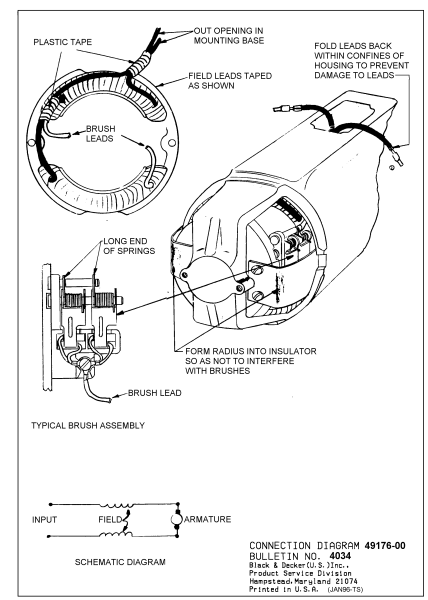 PLASTIC TAPE

OUT OPENING IN MOUNTING BASE

FIELD LEADS TAPED AS SHOWN

FOLD LEADS BACK WITHIN CONFINES OF HOUSING TO PREVENT DAMAGE TO LEADS

BRUSH LEADS

LONG END OF SPRINGS

FORM RADIUS INTO INSULATOR SO AS NOT TO INTERFERE WITH BRUSHES

BRUSH LEAD

TYPICAL BRUSH ASSEMBLY

INPUT

FIELD

ARMATURE

SCHEMATIC DIAGRAM

CONNECTION DIAGRAM 49176-00
BULLETIN NO. 4034
Black & Decker(U.S.)Inc.,
Product Service Division
Hampstead,Maryland 21074
Printed in U.S.A. (JAN96-TS)