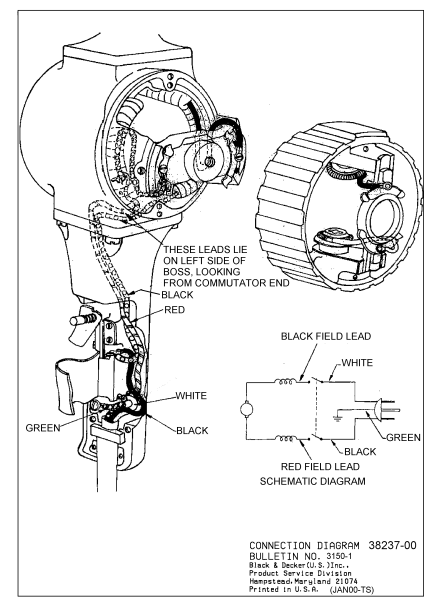 THESE LEADS LIE ON LEFT SIDE OF BOSS, LOOKING FROM COMMUTATOR END

BLACK

RED

WHITE

GREEN

BLACK

BLACK FIELD LEAD

WHITE

GREEN

BLACK

RED FIELD LEAD

SCHEMATIC DIAGRAM

CONNECTION DIAGRAM 38237-00
BULLETIN NO. 3150-1
Black & Decker(U.S.)Inc.,
Product Service Division
Hampstead,Maryland 21074
Printed in U.S.A. (JAN00-TS)