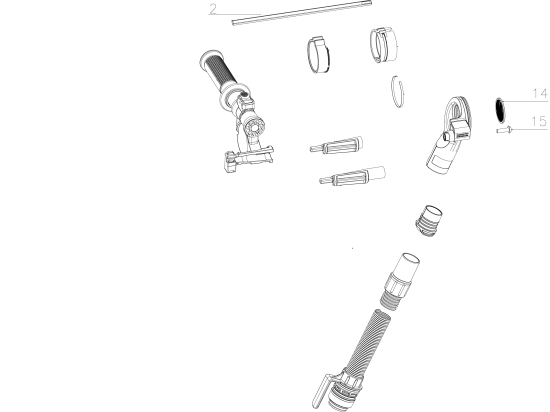 2
14
15