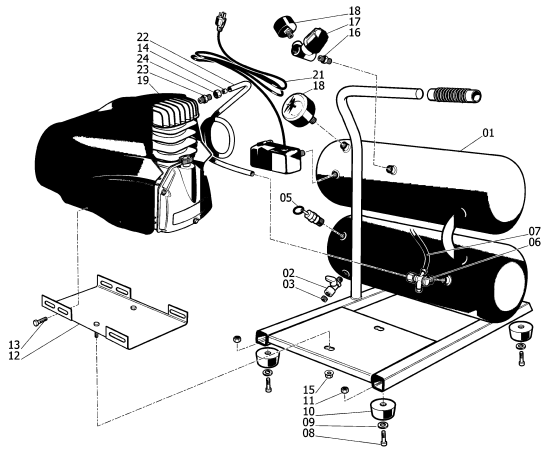 18
17
16
22
14
24
23
19
21
18
01
05
07
06
02
03
13
12
15
11
10
09
08