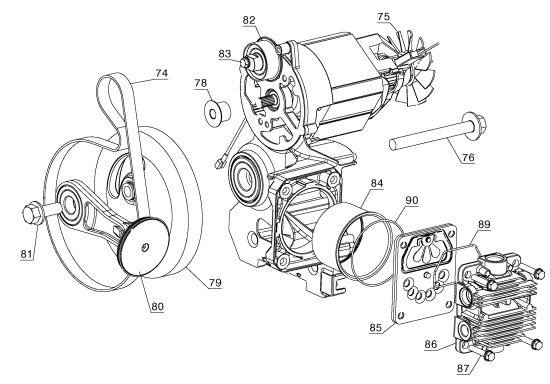 82
75
83
74
78
76
84
90
89
81
79
80
85
86
87