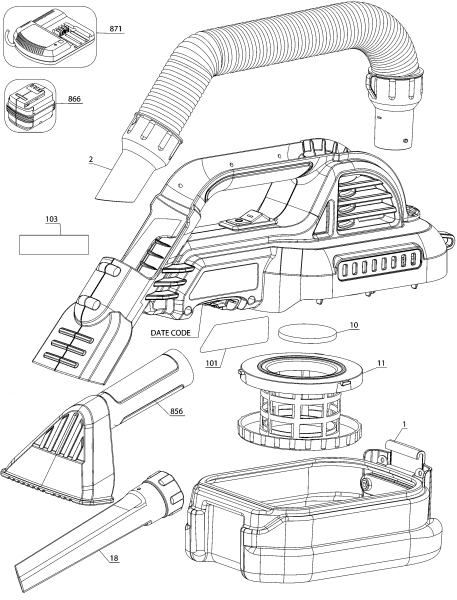 871

866

2

103

DATE CODE

10

101

11

856

1

18