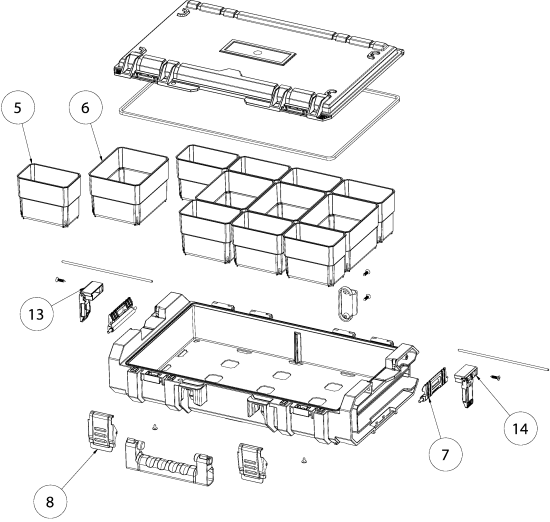 5
6
13
14
7
8