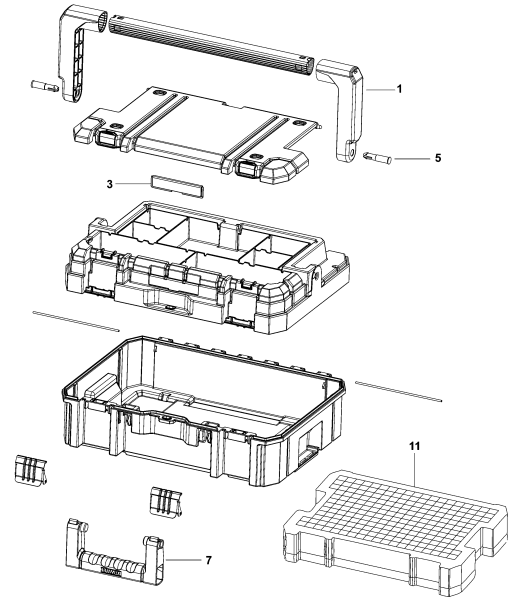 1

5

3

11

7