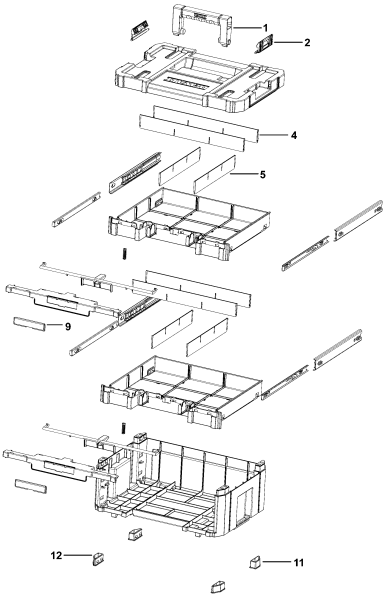 1
2
4
5
9
12
11