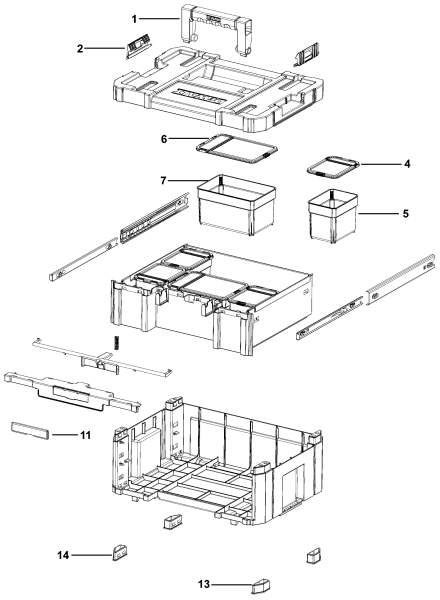 1
2
6
4
7
5
11
14
13