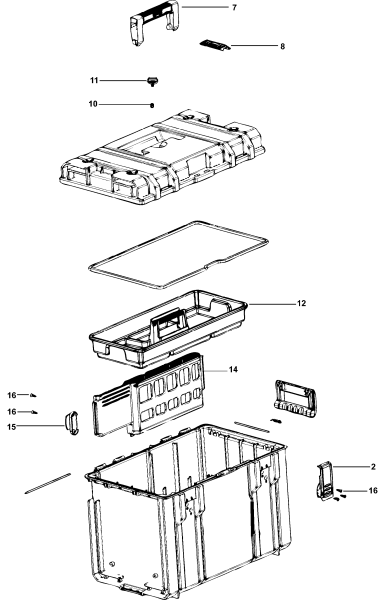 7
8
11
10
12
14
16
16
15
2
16