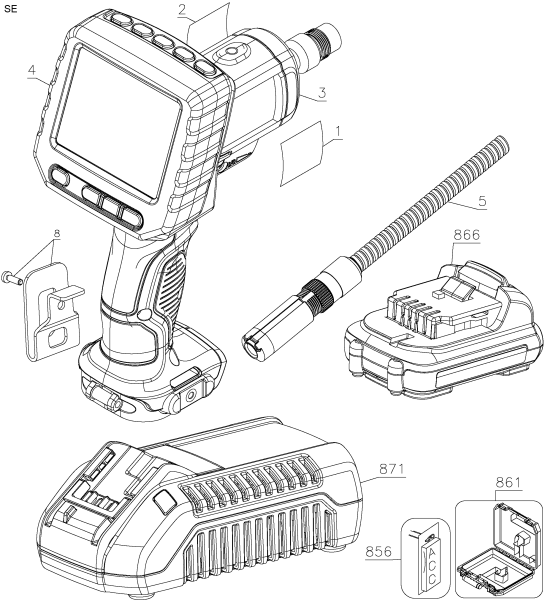 SE

2

4

3

1

5

8

866

871

861

856

ACC