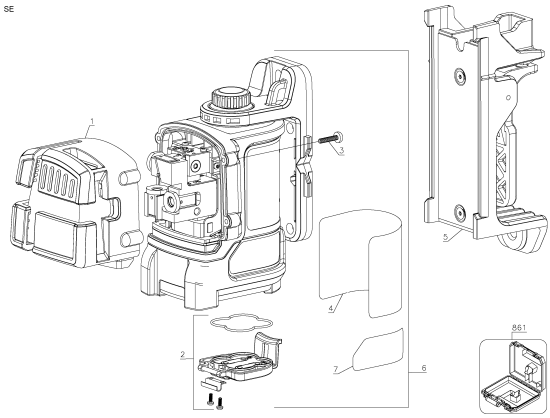 SE

1

3

5

4

2

7

6

861