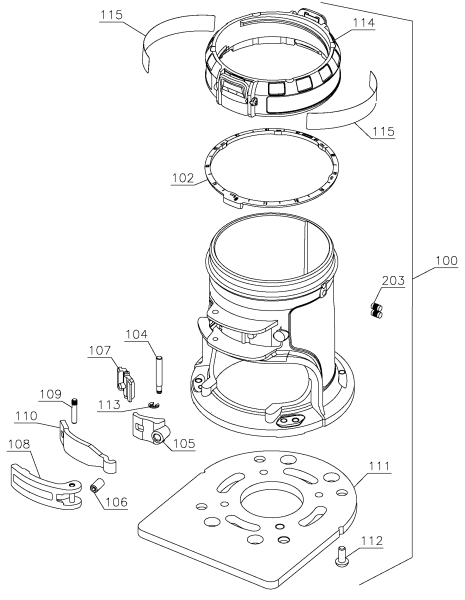 115
114
115
102
100
203
104
107
109
113
110
105
108
106
111
112