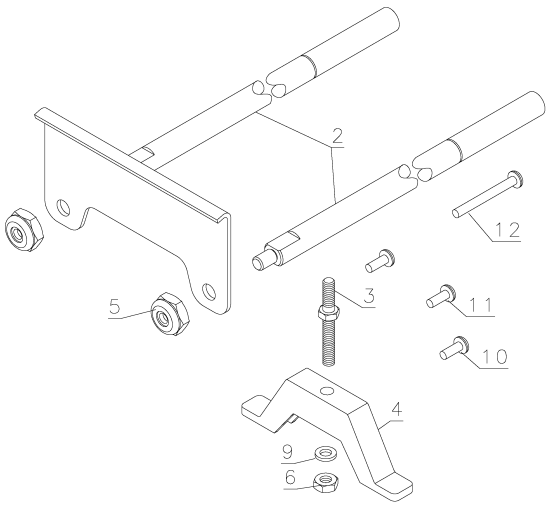 2
12
3
11
5
10
4
9
6