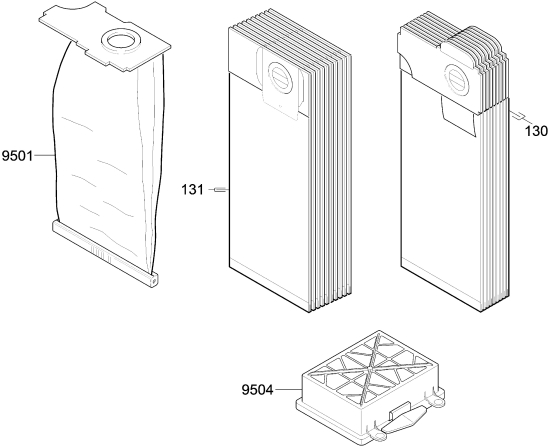 9501

131

130

9504