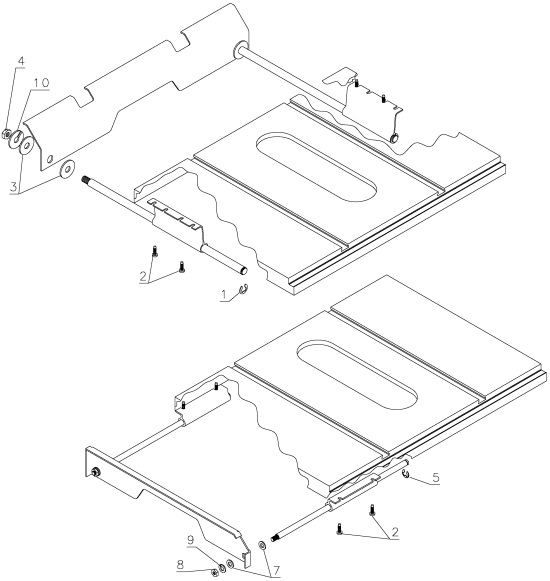 4
10
3
2
1
5
2
9
8
7