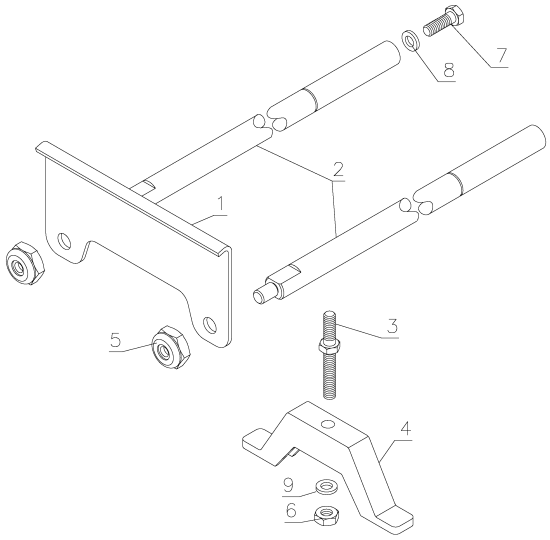 7
8
2
1
5
3
4
9
6