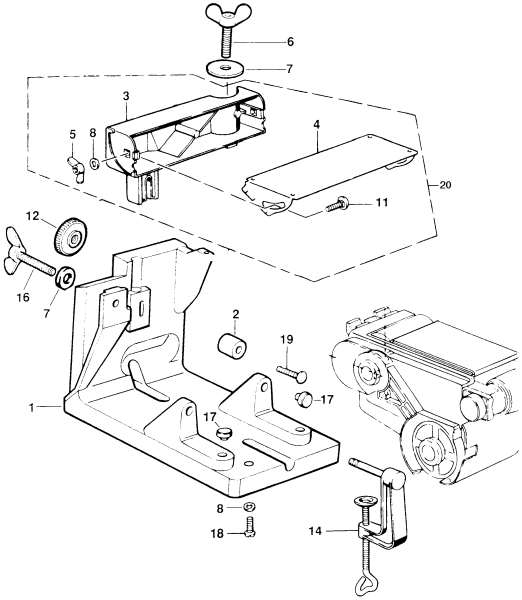 6
7
3
4
5
8
20
11
12
16
7
2
19
17
1
17
8
18
14