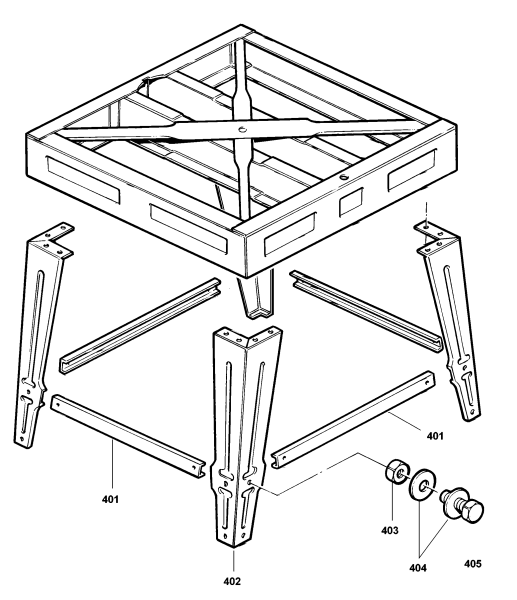 401
401
403
404
405
402